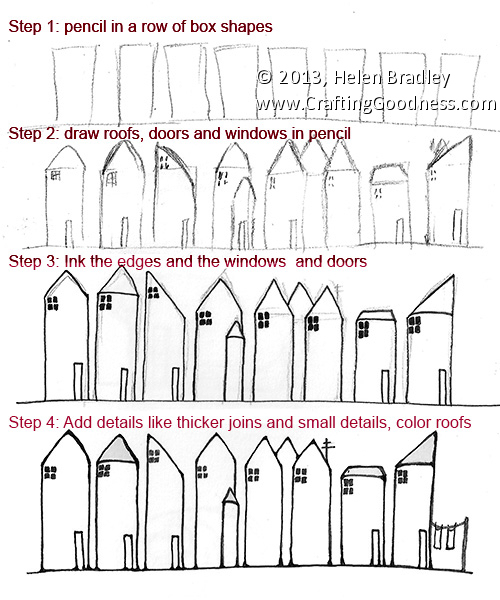 Step 1: pencil in a row of box shapes

© 2013, Helen Bradley
www.CraftingGoodness.com

Step 2: draw roofs, doors and windows in pencil

Step 3: Ink the edges and the windows and doors

Step 4: Add details like thicker joins and small details, color roofs